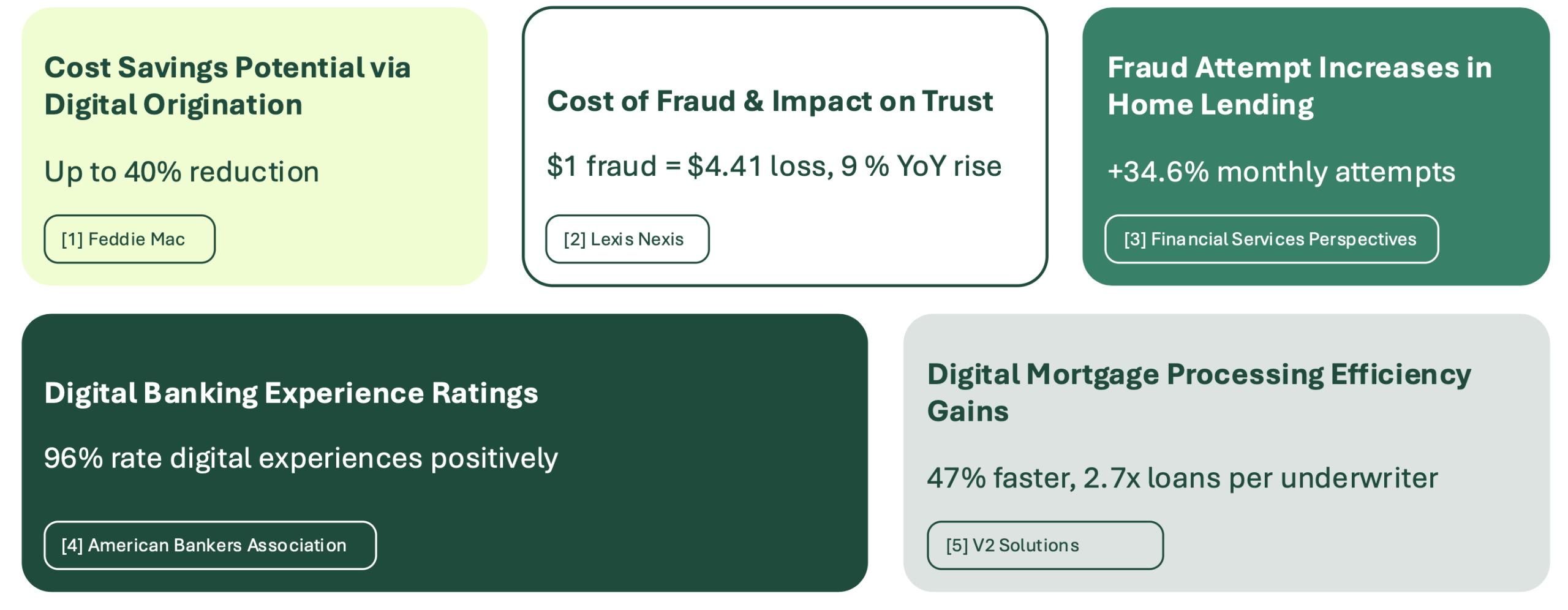 Cost Savings Potential via Digital Origination

Up to 40% reduction

[1] Feddie Mac

Cost of Fraud & Impact on Trust

$1 fraud = $4.41 loss, 9 % YoY rise

[2] Lexis Nexis

Fraud Attempt Increases in Home Lending

+34.6% monthly attempts

[3] Financial Services Perspectives

Digital Banking Experience Ratings

96% rate digital experiences positively

[4] American Bankers Association

Digital Mortgage Processing Efficiency Gains

47% faster, 2.7x loans per underwriter

[5] V2 Solutions